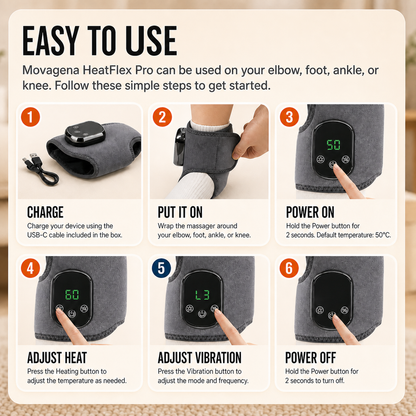 EASY TO USE

Movagena HeatFlex Pro can be used on your elbow, foot, ankle, or knee. Follow these simple steps to get started.

1

CHARGE

Charge your device using the USB-C cable included in the box.

2

PUT IT ON

Wrap the massager around your elbow, foot, ankle, or knee.

3

50

POWER ON

Hold the Power button for 2 seconds. Default temperature: 50°C.

4

60

ADJUST HEAT

Press the Heating button to adjust the temperature as needed.

5

L3

ADJUST VIBRATION

Press the Vibration button to adjust the mode and frequency.

6

POWER OFF

Hold the Power button for 2 seconds to turn off.